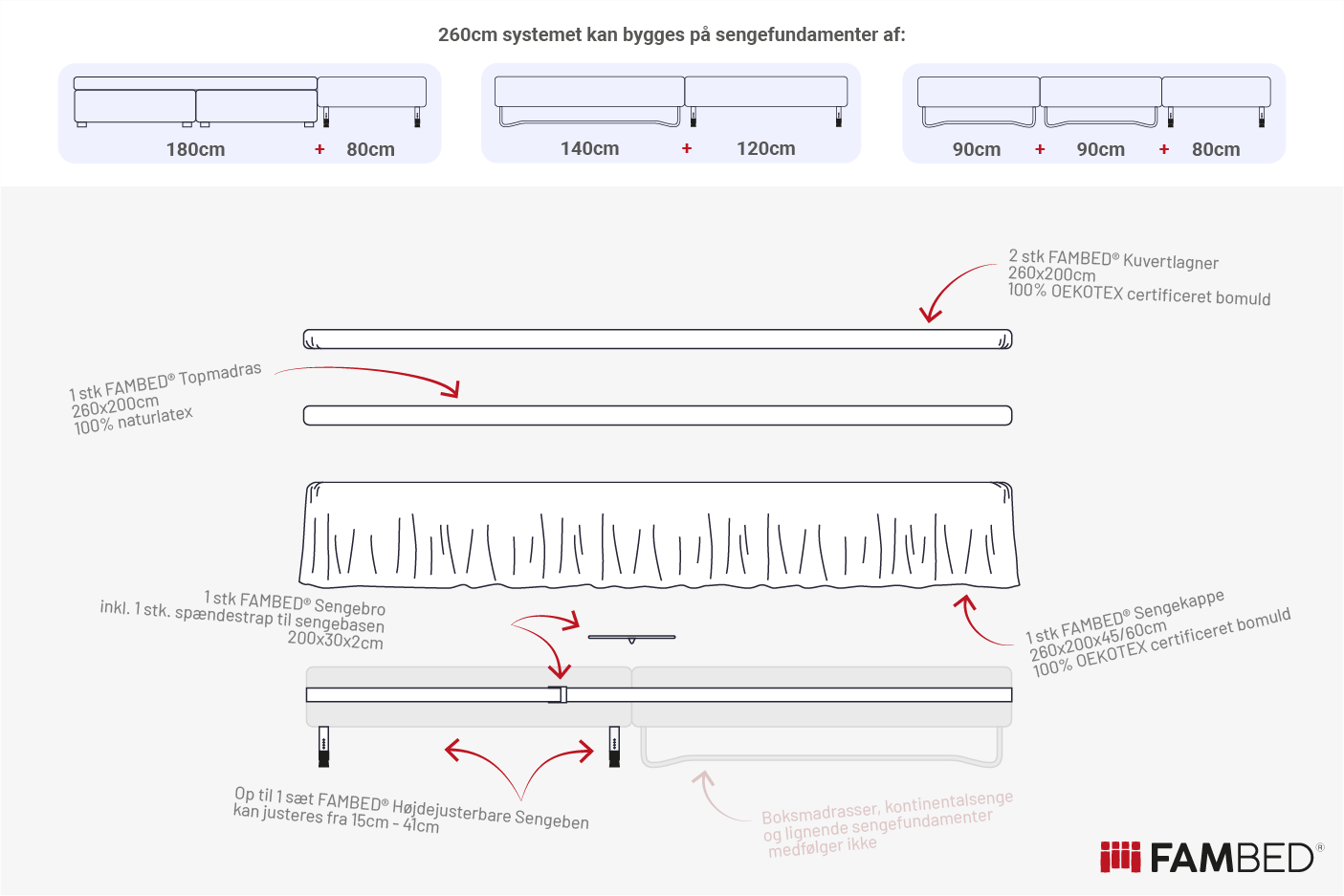 260cm systemet kan bygges på sengefundamenter af:

180cm + 80cm

140cm + 120cm

90cm + 90cm + 80cm

2 stk FAMBED® Kuvertlagner
260x200cm
100% OEKOTEX certificeret bomuld

1 stk FAMBED® Topmadras
260x200cm
100% naturlatex

1 stk FAMBED® Sengebro
inkl. 1 stk. spændestrap til sengebasen
200x30x2cm

1 stk FAMBED® Sengekappe
260x200x45/60cm
100% OEKOTEX certificeret bomuld

Op til 1 sæt FAMBED® Højdejusterbare Sengeben
kan justeres fra 15cm - 41cm

Boksmadrasser, kontinentalsenge
og lignende sengefundamenter
medfølger ikke

FAMBED®